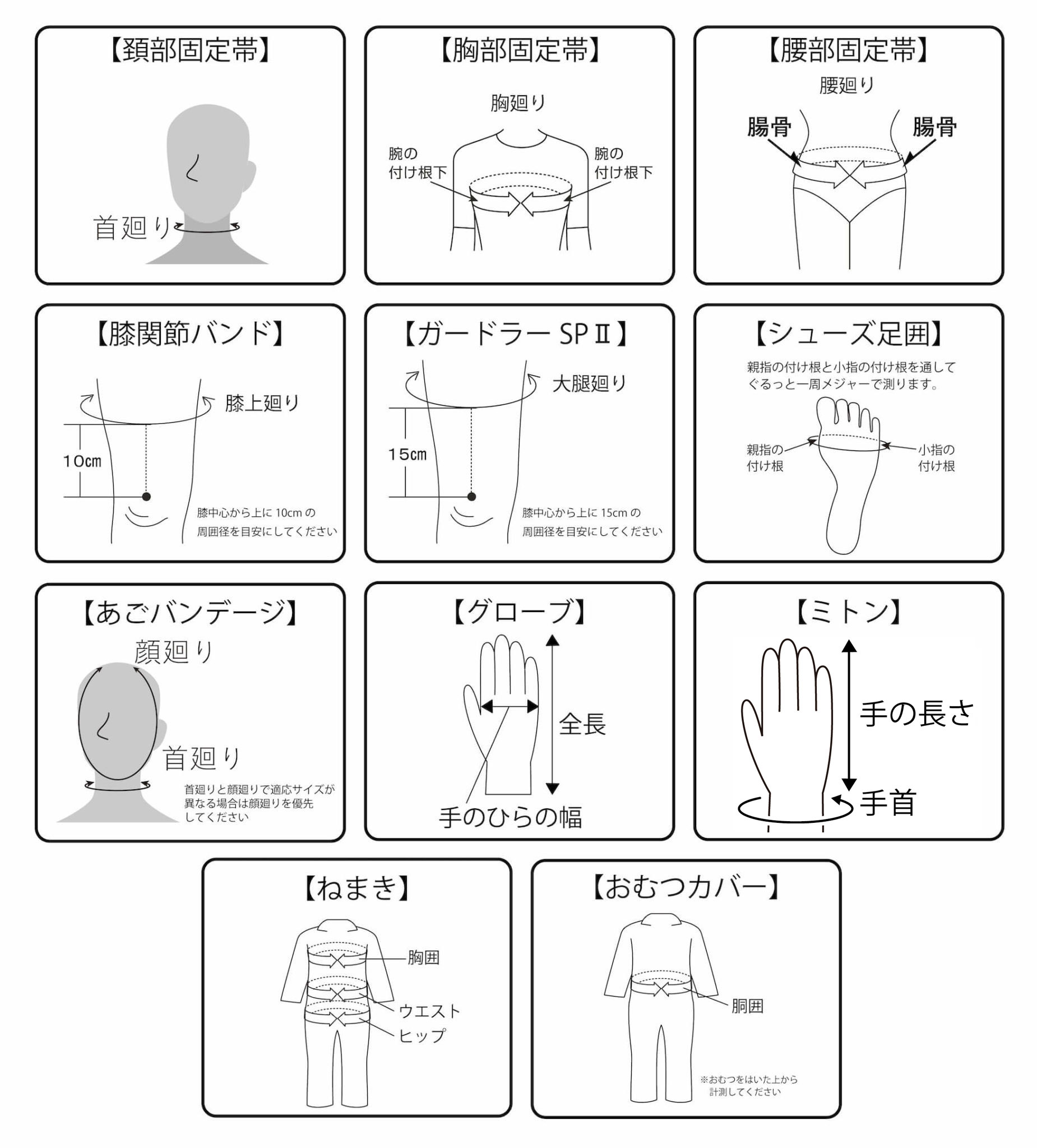 【頚部固定帯】

首廻り

【胸部固定帯】

胸廻り

腕の付け根下

腕の付け根下

【腰部固定帯】

腰廻り

腸骨

腸骨

【膝関節バンド】

膝上廻り

10cm

膝中心から上に 10cm の周囲径を目安にしてください

【ガードラー SPⅡ】

大腿廻り

15cm

膝中心から上に 15cm の周囲径を目安にしてください

【シューズ足囲】

親指の付け根と小指の付け根を通してぐるっと一周メジャーで測ります。

親指の付け根

小指の付け根

【あごバンデージ】

顔廻り

首廻り

首廻りと顔廻りで適応サイズが異なる場合は顔廻りを優先してください

【グローブ】

全長

手のひらの幅

【ミトン】

手の長さ

手首

【ねまき】

胸囲

ウエスト

ヒップ

【おむつカバー】

胴囲

※おむつをはいた上から計測してください